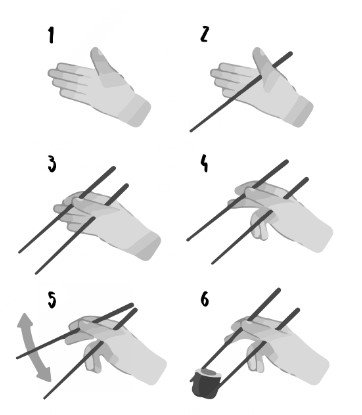 1
2
3
4
5
6